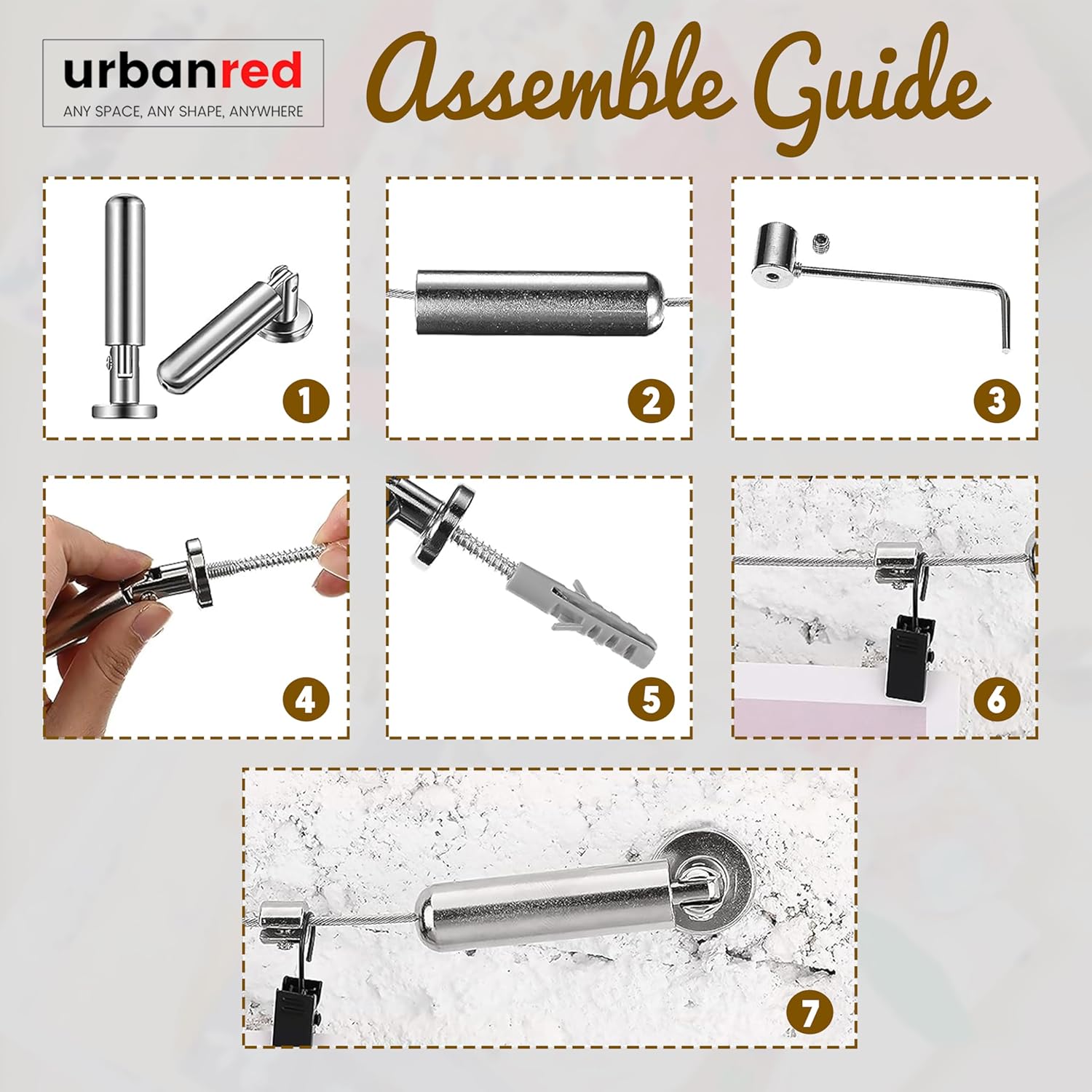 urbanred
ANY SPACE, ANY SHAPE, ANYWHERE

Assemble Guide

1

2

3

4

5

6

7